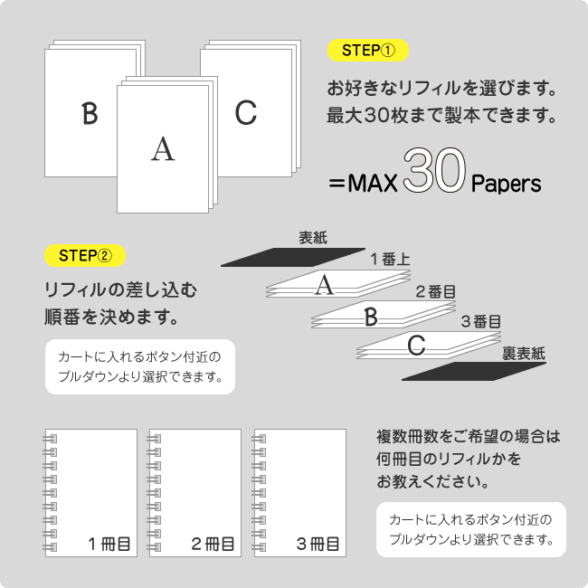 B

A

C

STEP①

お好きなリフィルを選びます。
最大30枚まで製本できます。

＝MAX 30 Papers

STEP②

リフィルの差し込む
順番を決めます。

カートに入れるボタン付近の
プルダウンより選択できます。

表紙

1番上

A

2番目

B

3番目

C

裏表紙

1冊目

2冊目

3冊目

複数冊数をご希望の場合は
何冊目のリフィルかを
お教えください。

カートに入れるボタン付近の
プルダウンより選択できます。